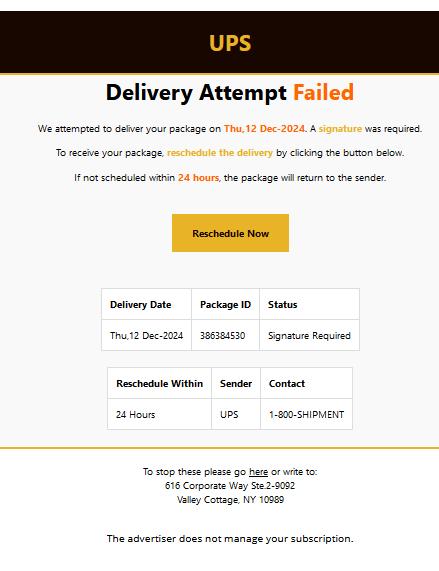 UPS

Delivery Attempt Failed

We attempted to deliver your package on Thu,12 Dec-2024. A signature was required.

To receive your package, reschedule the delivery by clicking the button below.

If not scheduled within 24 hours, the package will return to the sender.

Reschedule Now

| Delivery Date | Package ID | Status |
|---|---|---|
| Thu,12 Dec-2024 | 386384530 | Signature Required |

| Reschedule Within | Sender | Contact |
|---|---|---|
| 24 Hours | UPS | 1-800-SHIPMENT |

To stop these please go here or write to:
616 Corporate Way Ste.2-9092
Valley Cottage, NY 10989

The advertiser does not manage your subscription.